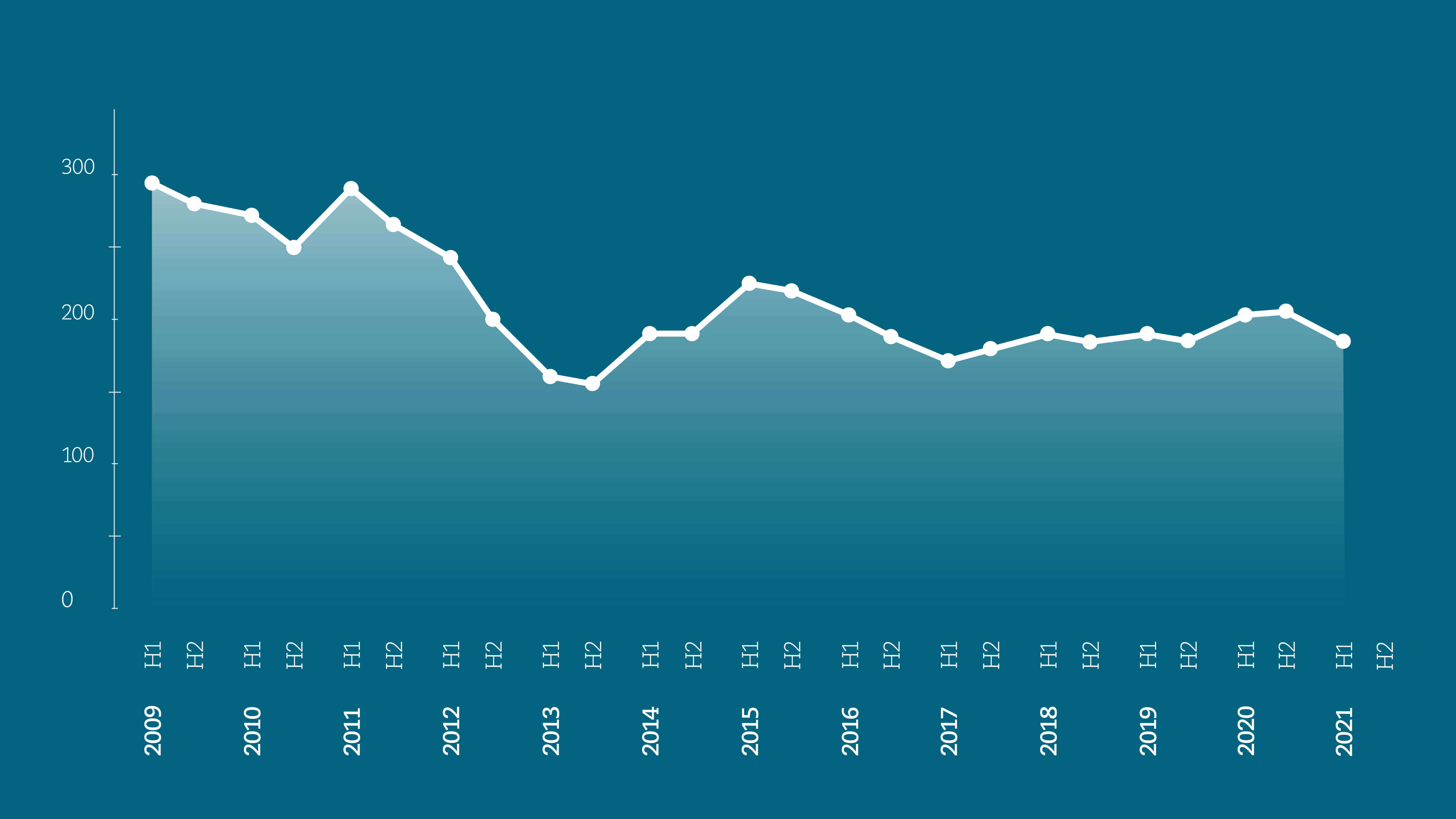 300
200
100
0

H1 H2 H1 H2 H1 H2 H1 H2 H1 H2 H1 H2 H1 H2 H1 H2 H1 H2 H1 H2 H1 H2 H1 H2 H1 H2

2009 2010 2011 2012 2013 2014 2015 2016 2017 2018 2019 2020 2021